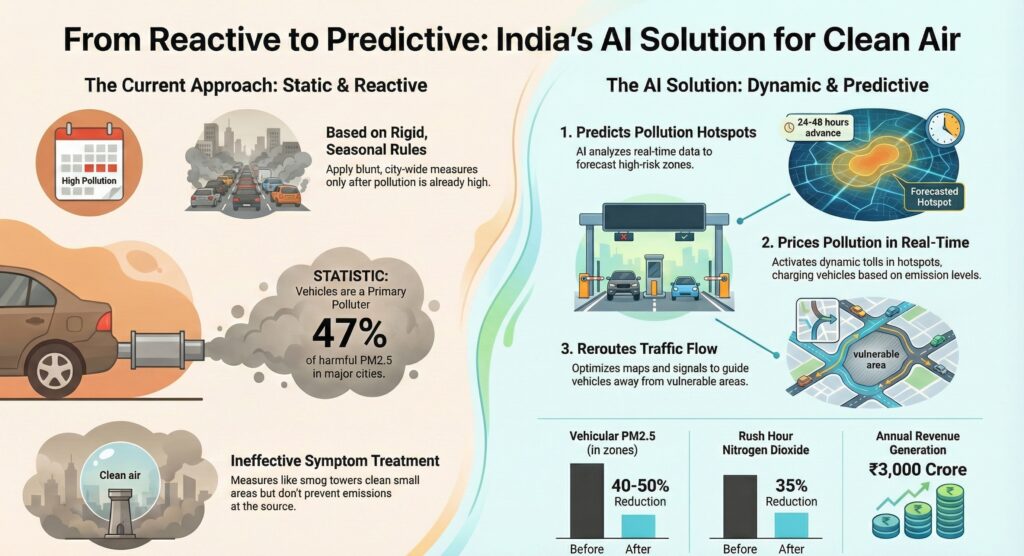 From Reactive to Predictive: India's AI Solution for Clean Air

The Current Approach: Static & Reactive

High Pollution

Based on Rigid, Seasonal Rules
Apply blunt, city-wide measures only after pollution is already high.

STATISTIC:
Vehicles are a Primary Polluter
47%
of harmful PM2.5 in major cities.

Clean air

Ineffective Symptom Treatment
Measures like smog towers clean small areas but don't prevent emissions at the source.

The AI Solution: Dynamic & Predictive

1. Predicts Pollution Hotspots
AI analyzes real-time data to forecast high-risk zones.

24-48 hours advance

Forecasted Hotspot

2. Prices Pollution in Real-Time
Activates dynamic tolls in hotspots, charging vehicles based on emission levels.

3. Reroutes Traffic Flow
Optimizes maps and signals to guide vehicles away from vulnerable areas.

vulnerable area

Vehicular PM2.5 (in zones)
40-50% Reduction
Before After

Rush Hour Nitrogen Dioxide
35% Reduction
Before After

Annual Revenue Generation
₹3,000 Crore